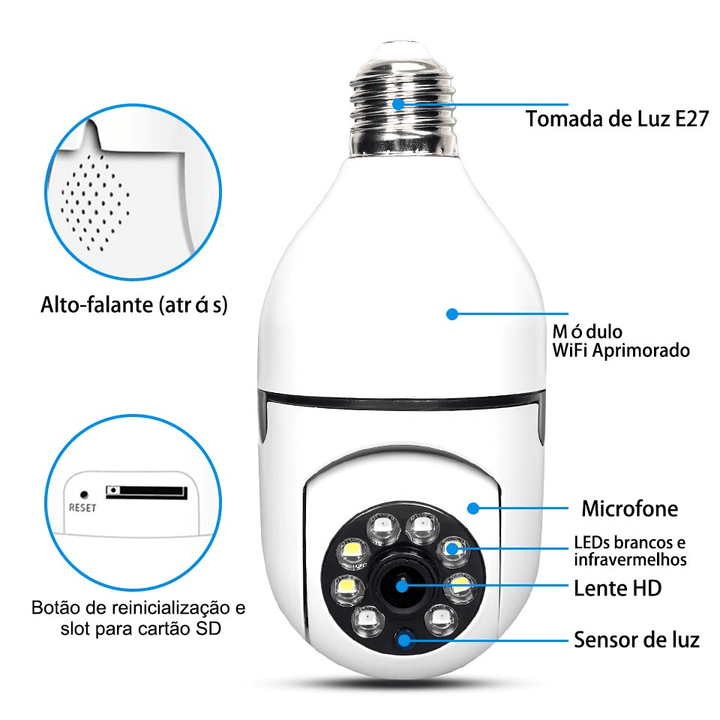 Tomada de Luz E27

Alto-falante (atr á s)

M ó dulo
WiFi Aprimorado

RESET

Microfone

LEDs brancos e
infravermelhos

Lente HD

Botão de reinicialização e
slot para cartão SD

Sensor de luz