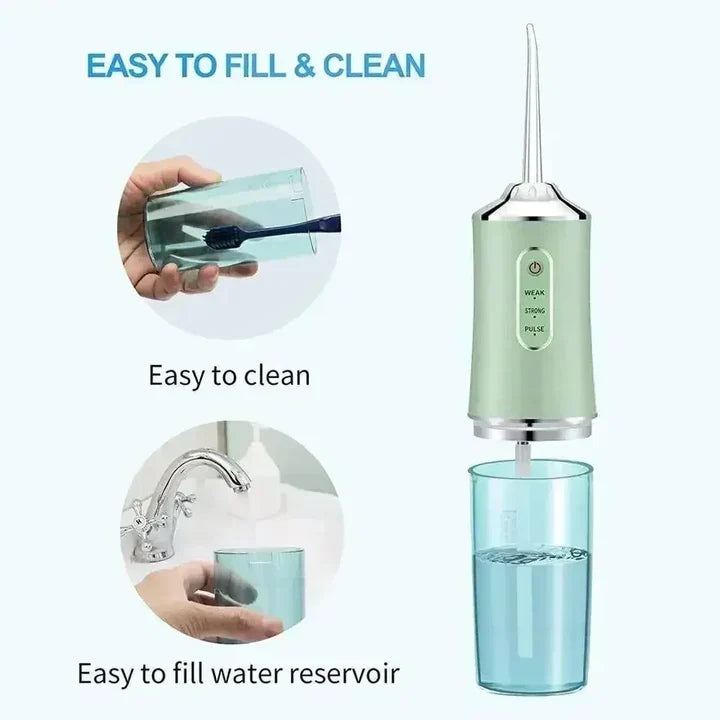 EASY TO FILL & CLEAN

Easy to clean

Easy to fill water reservoir

WEAK
STRONG
PULSE