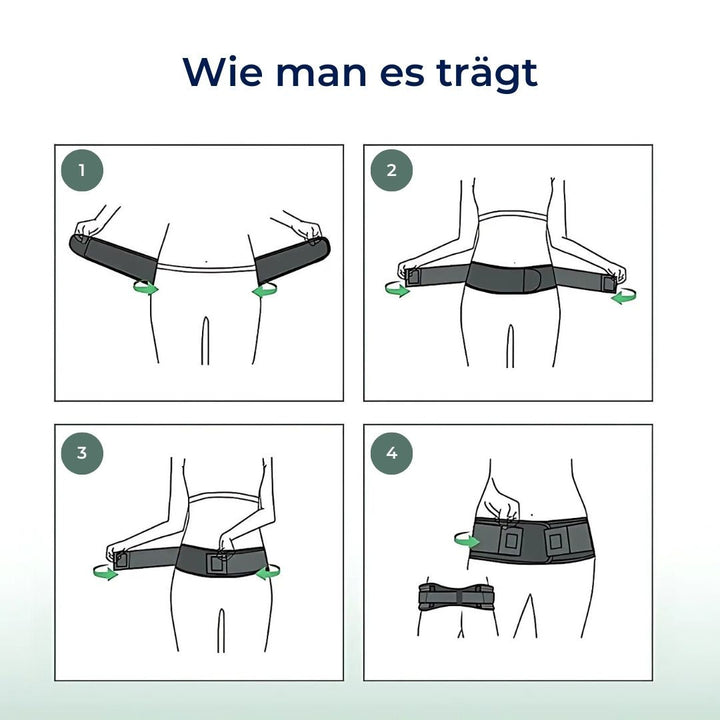 Wie man es trägt

1

2

3

4