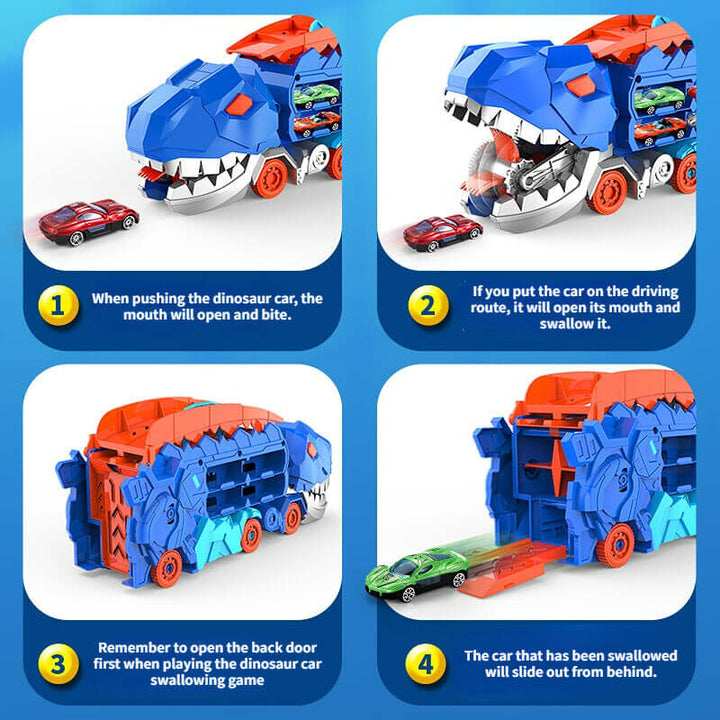 1 When pushing the dinosaur car, the mouth will open and bite.

2 If you put the car on the driving route, it will open its mouth and swallow it.

3 Remember to open the back door first when playing the dinosaur car swallowing game

4 The car that has been swallowed will slide out from behind.