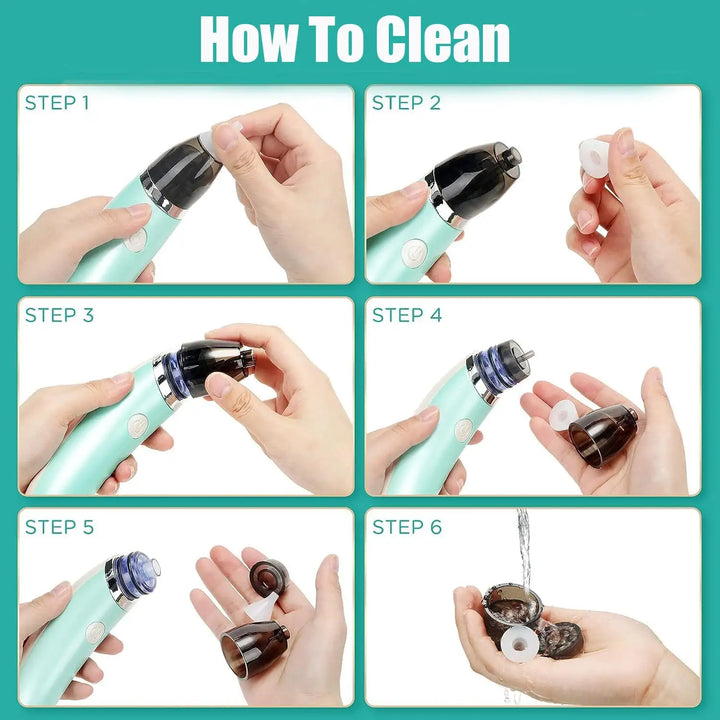 How To Clean

STEP 1

STEP 2

STEP 3

STEP 4

STEP 5

STEP 6