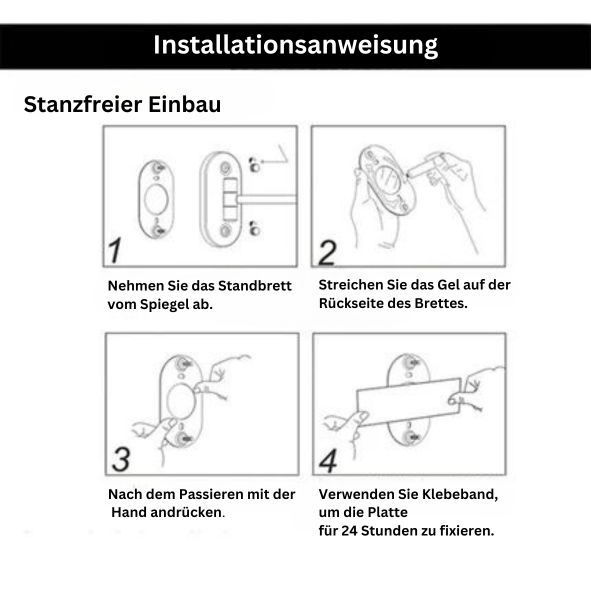 Installationsanweisung

Stanzfreier Einbau

1

Nehmen Sie das Standbrett vom Spiegel ab.

2

Streichen Sie das Gel auf der Rückseite des Brettes.

3

Nach dem Passieren mit der Hand andrücken.

4

Verwenden Sie Klebeband, um die Platte für 24 Stunden zu fixieren.